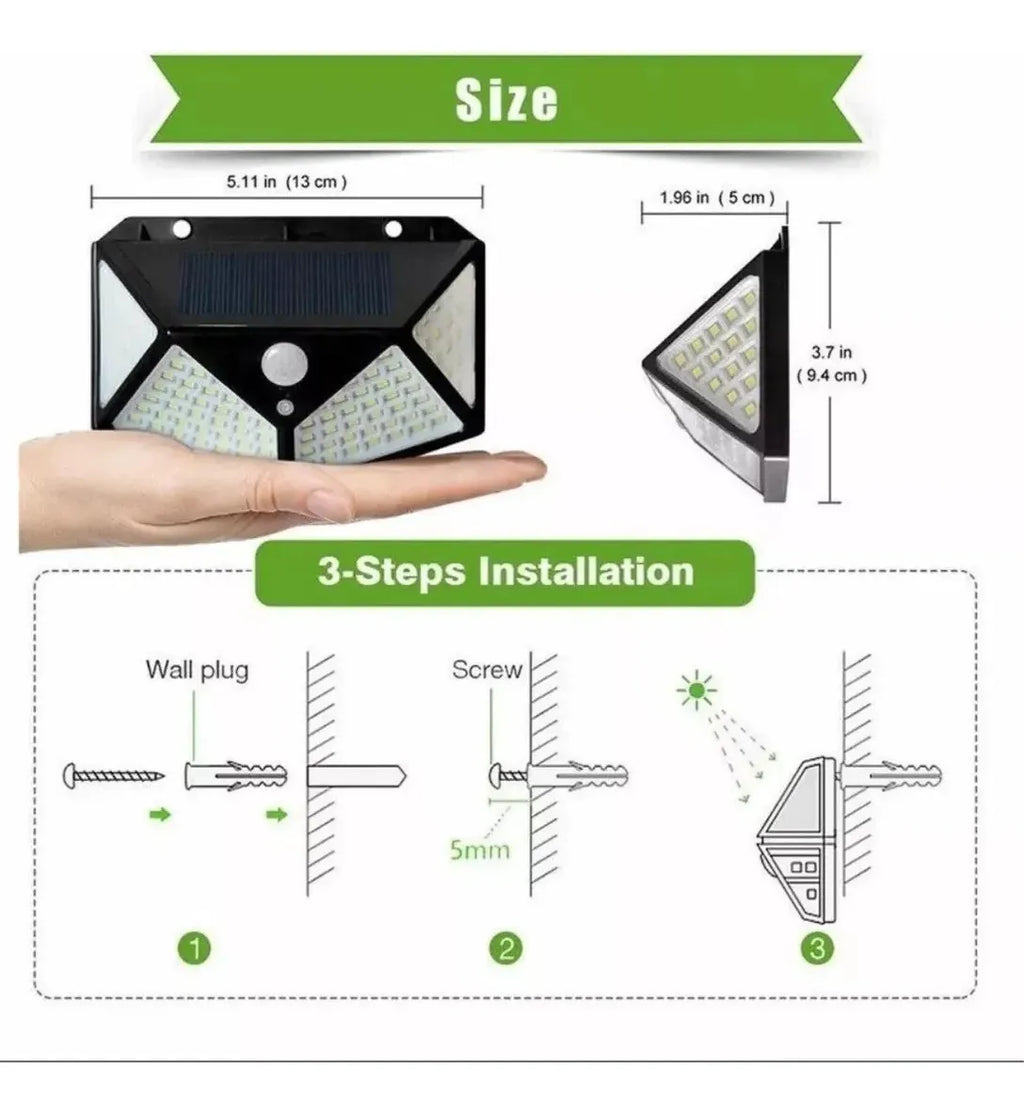 Size

5.11 in (13 cm)

1.96 in (5 cm)

3.7 in
(9.4 cm)

3-Steps Installation

Wall plug

Screw

5mm

1

2

3